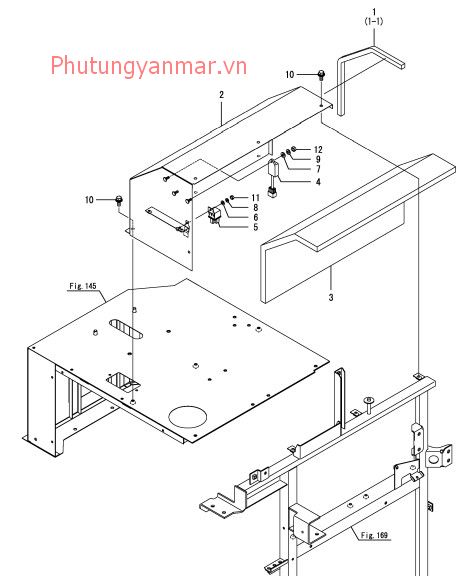 Phutungyanmar.vn

1
(1-1)

10

2

12
9
7
4

10

11
8
6
5

3

Fig. 145

Fig. 169